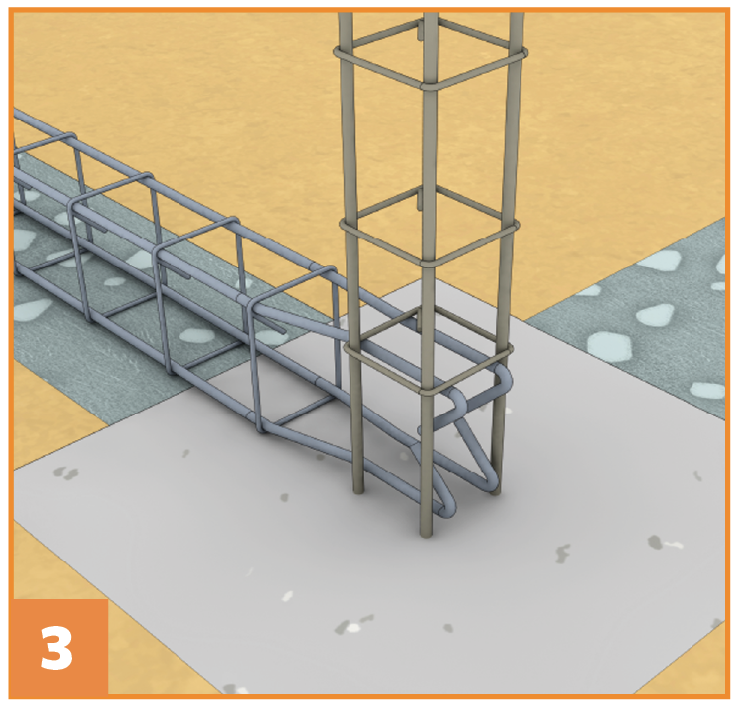 3