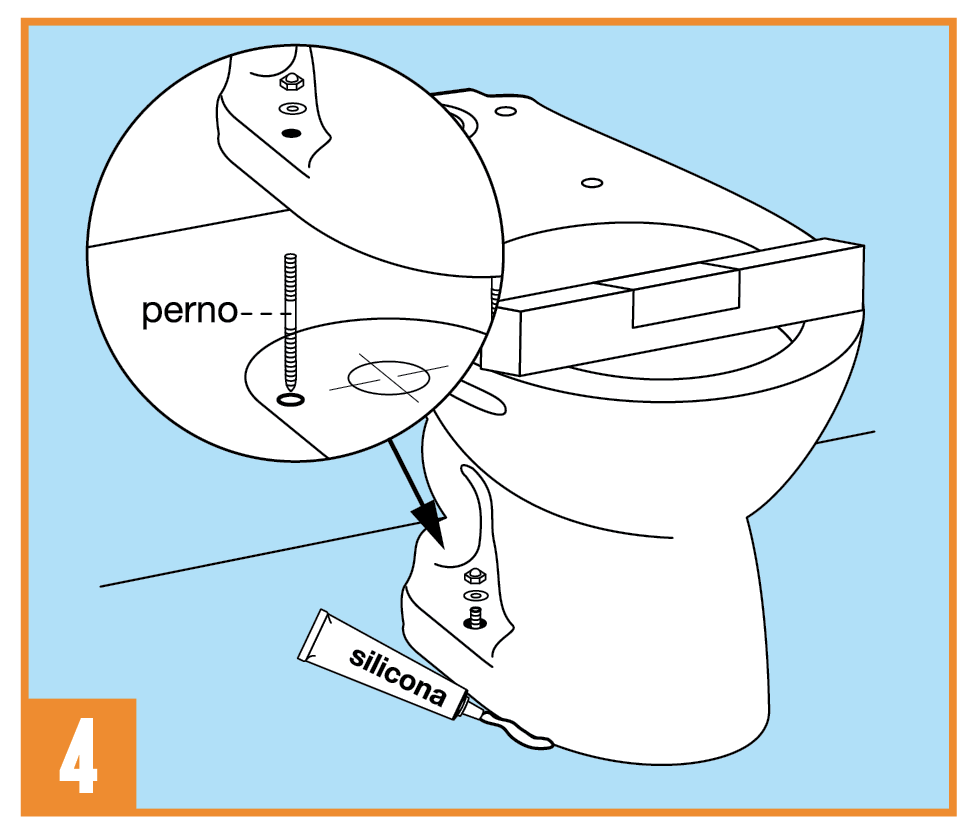 perno

silicona

4