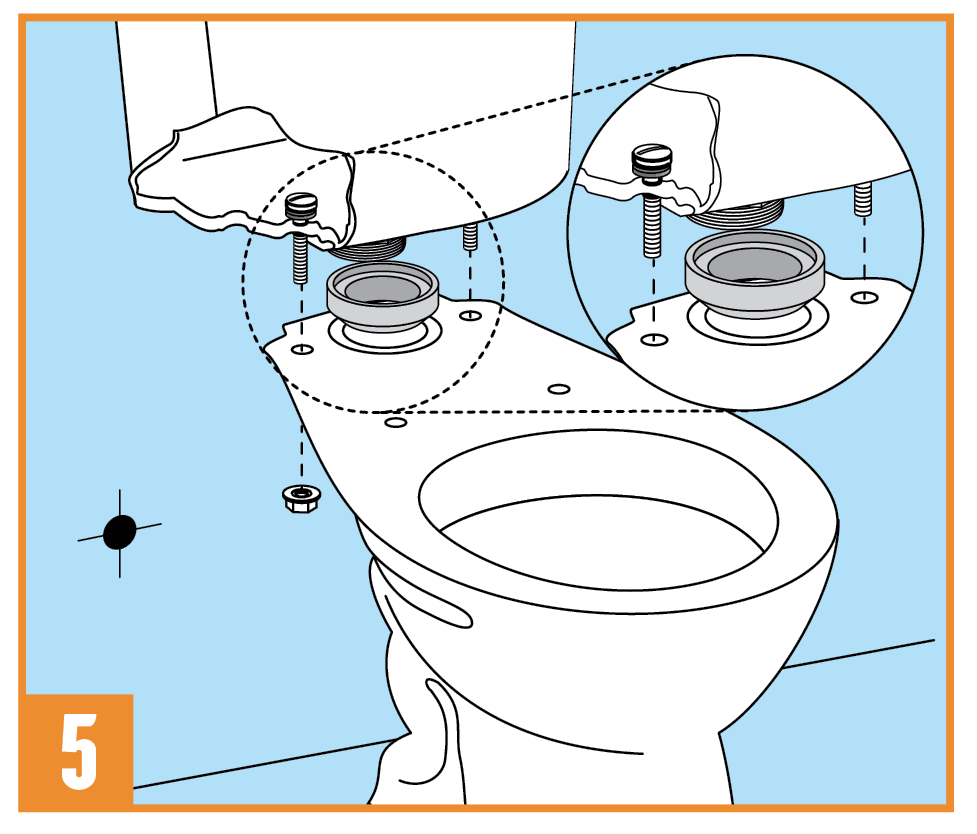 5